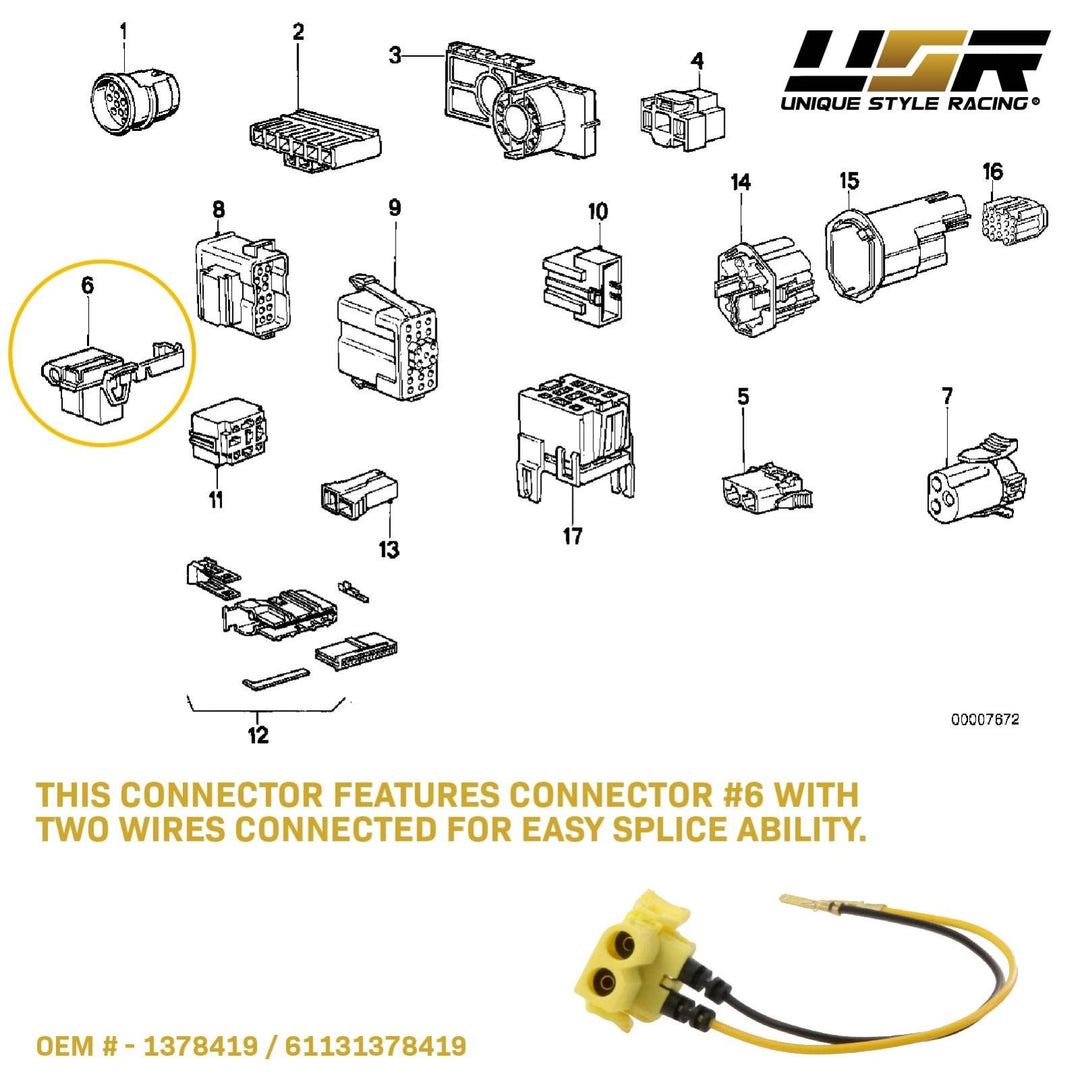 1
2
3
4
USR
UNIQUE STYLE RACING®
8
9
10
14
15
16
6
11
13
17
5
7
12
00007672

THIS CONNECTOR FEATURES CONNECTOR #6 WITH TWO WIRES CONNECTED FOR EASY SPLICE ABILITY.

OEM # - 1378419 / 61131378419