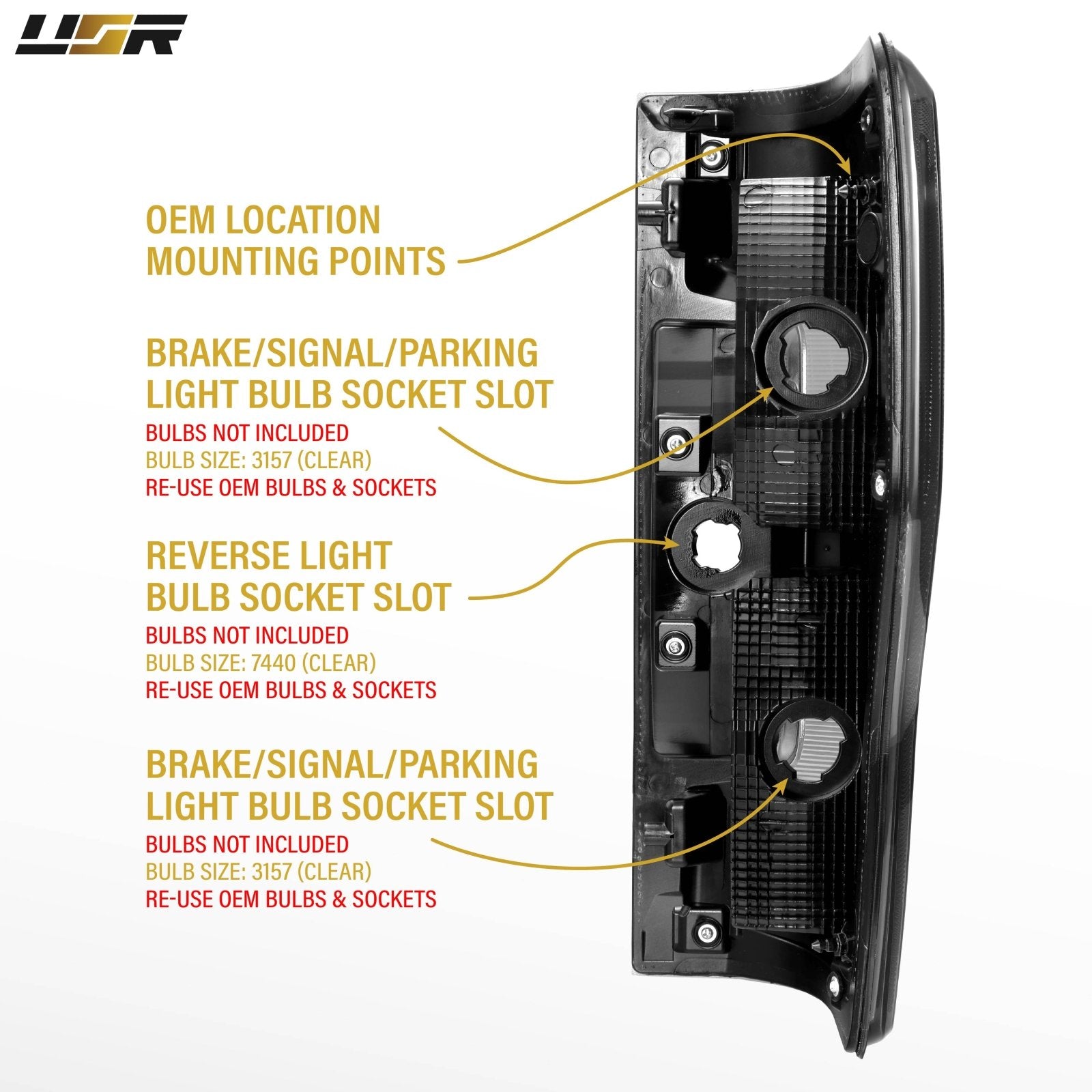 USR

OEM LOCATION MOUNTING POINTS

BRAKE/SIGNAL/PARKING LIGHT BULB SOCKET SLOT
BULBS NOT INCLUDED
BULB SIZE: 3157 (CLEAR)
RE-USE OEM BULBS & SOCKETS

REVERSE LIGHT BULB SOCKET SLOT
BULBS NOT INCLUDED
BULB SIZE: 7440 (CLEAR)
RE-USE OEM BULBS & SOCKETS

BRAKE/SIGNAL/PARKING LIGHT BULB SOCKET SLOT
BULBS NOT INCLUDED
BULB SIZE: 3157 (CLEAR)
RE-USE OEM BULBS & SOCKETS