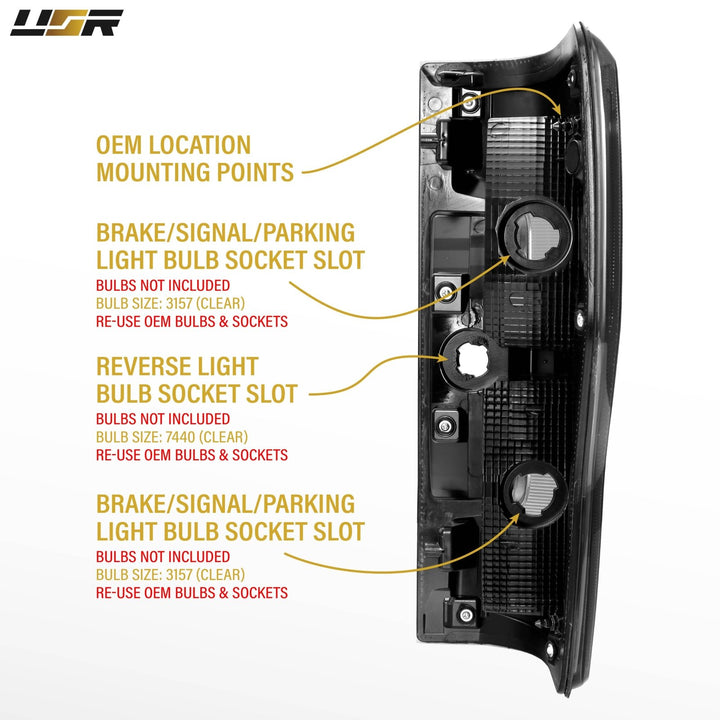 USR

OEM LOCATION
MOUNTING POINTS

BRAKE/SIGNAL/PARKING
LIGHT BULB SOCKET SLOT
BULBS NOT INCLUDED
BULB SIZE: 3157 (CLEAR)
RE-USE OEM BULBS & SOCKETS

REVERSE LIGHT
BULB SOCKET SLOT
BULBS NOT INCLUDED
BULB SIZE: 7440 (CLEAR)
RE-USE OEM BULBS & SOCKETS

BRAKE/SIGNAL/PARKING
LIGHT BULB SOCKET SLOT
BULBS NOT INCLUDED
BULB SIZE: 3157 (CLEAR)
RE-USE OEM BULBS & SOCKETS