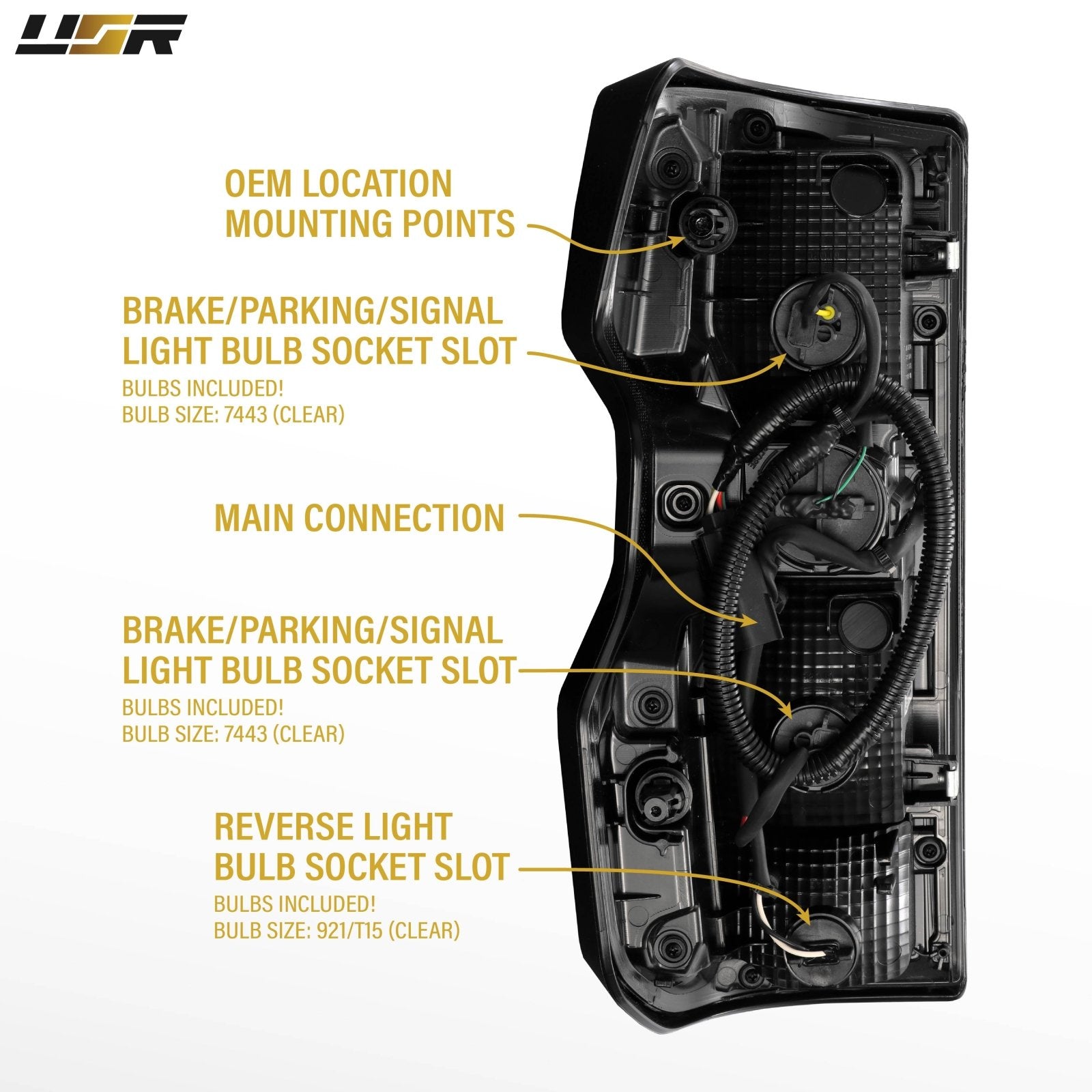 USR

OEM LOCATION MOUNTING POINTS

BRAKE/PARKING/SIGNAL LIGHT BULB SOCKET SLOT
BULBS INCLUDED!
BULB SIZE: 7443 (CLEAR)

MAIN CONNECTION

BRAKE/PARKING/SIGNAL LIGHT BULB SOCKET SLOT
BULBS INCLUDED!
BULB SIZE: 7443 (CLEAR)

REVERSE LIGHT BULB SOCKET SLOT
BULBS INCLUDED!
BULB SIZE: 921/T15 (CLEAR)