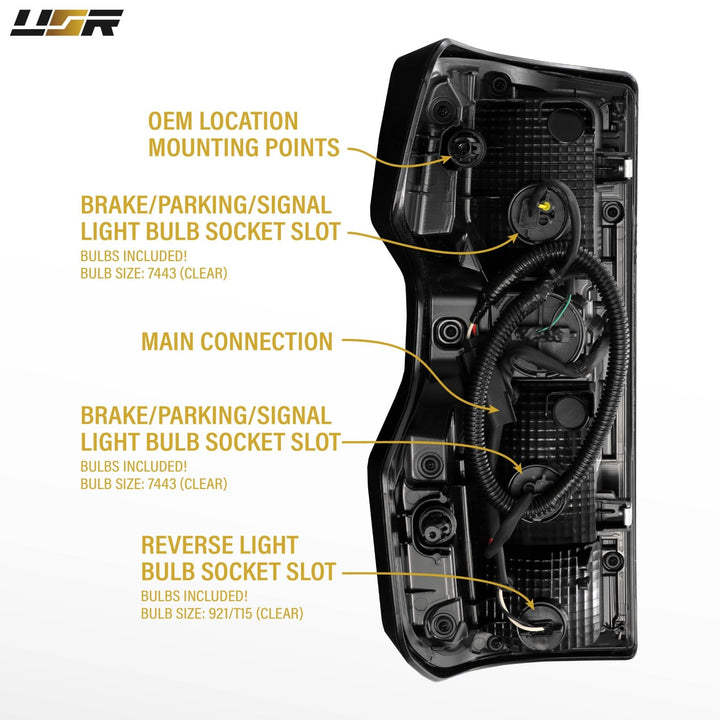 USR

OEM LOCATION MOUNTING POINTS

BRAKE/PARKING/SIGNAL LIGHT BULB SOCKET SLOT
BULBS INCLUDED!
BULB SIZE: 7443 (CLEAR)

MAIN CONNECTION

BRAKE/PARKING/SIGNAL LIGHT BULB SOCKET SLOT
BULBS INCLUDED!
BULB SIZE: 7443 (CLEAR)

REVERSE LIGHT BULB SOCKET SLOT
BULBS INCLUDED!
BULB SIZE: 921/T15 (CLEAR)