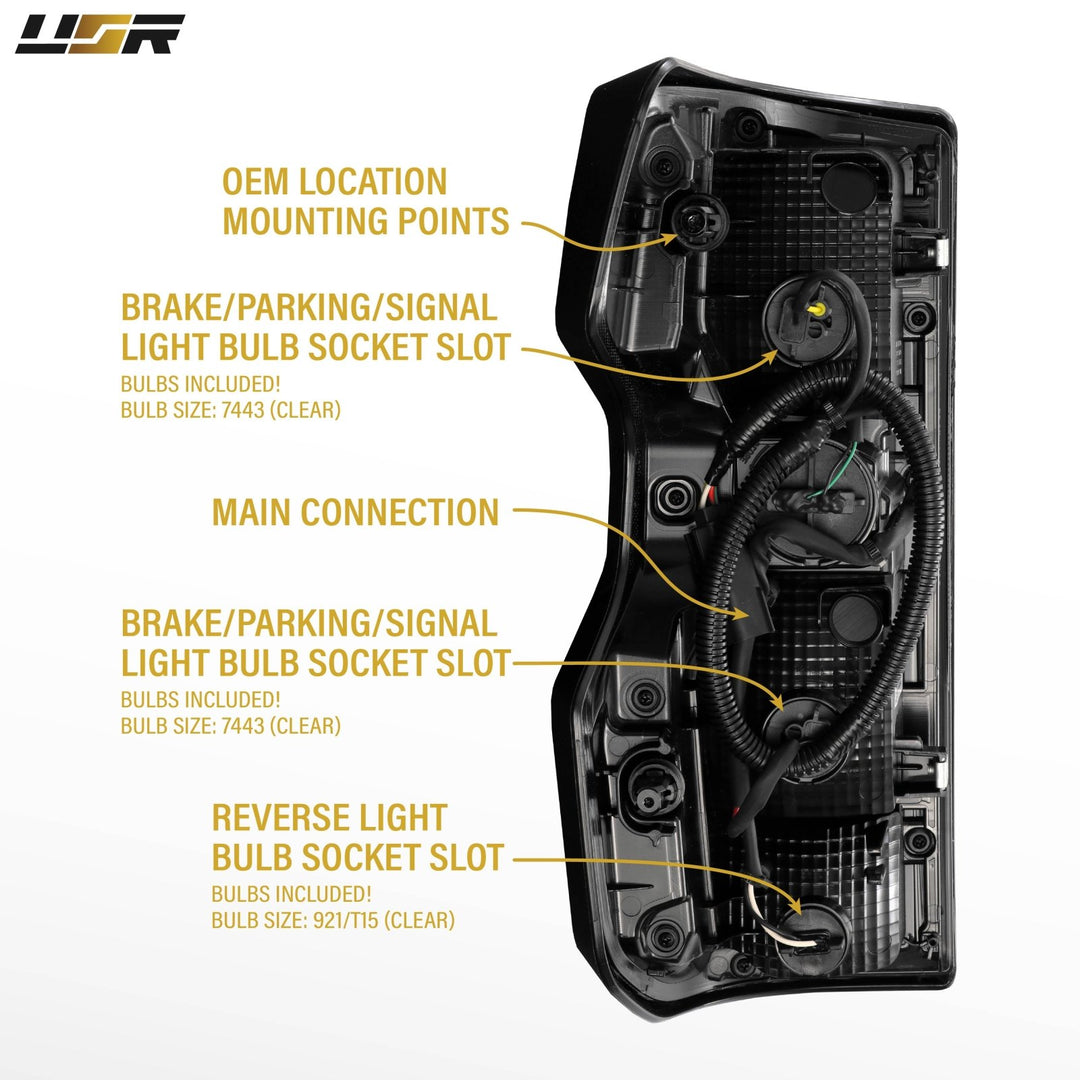 USR

OEM LOCATION
MOUNTING POINTS

BRAKE/PARKING/SIGNAL
LIGHT BULB SOCKET SLOT
BULBS INCLUDED!
BULB SIZE: 7443 (CLEAR)

MAIN CONNECTION

BRAKE/PARKING/SIGNAL
LIGHT BULB SOCKET SLOT
BULBS INCLUDED!
BULB SIZE: 7443 (CLEAR)

REVERSE LIGHT
BULB SOCKET SLOT
BULBS INCLUDED!
BULB SIZE: 921/T15 (CLEAR)