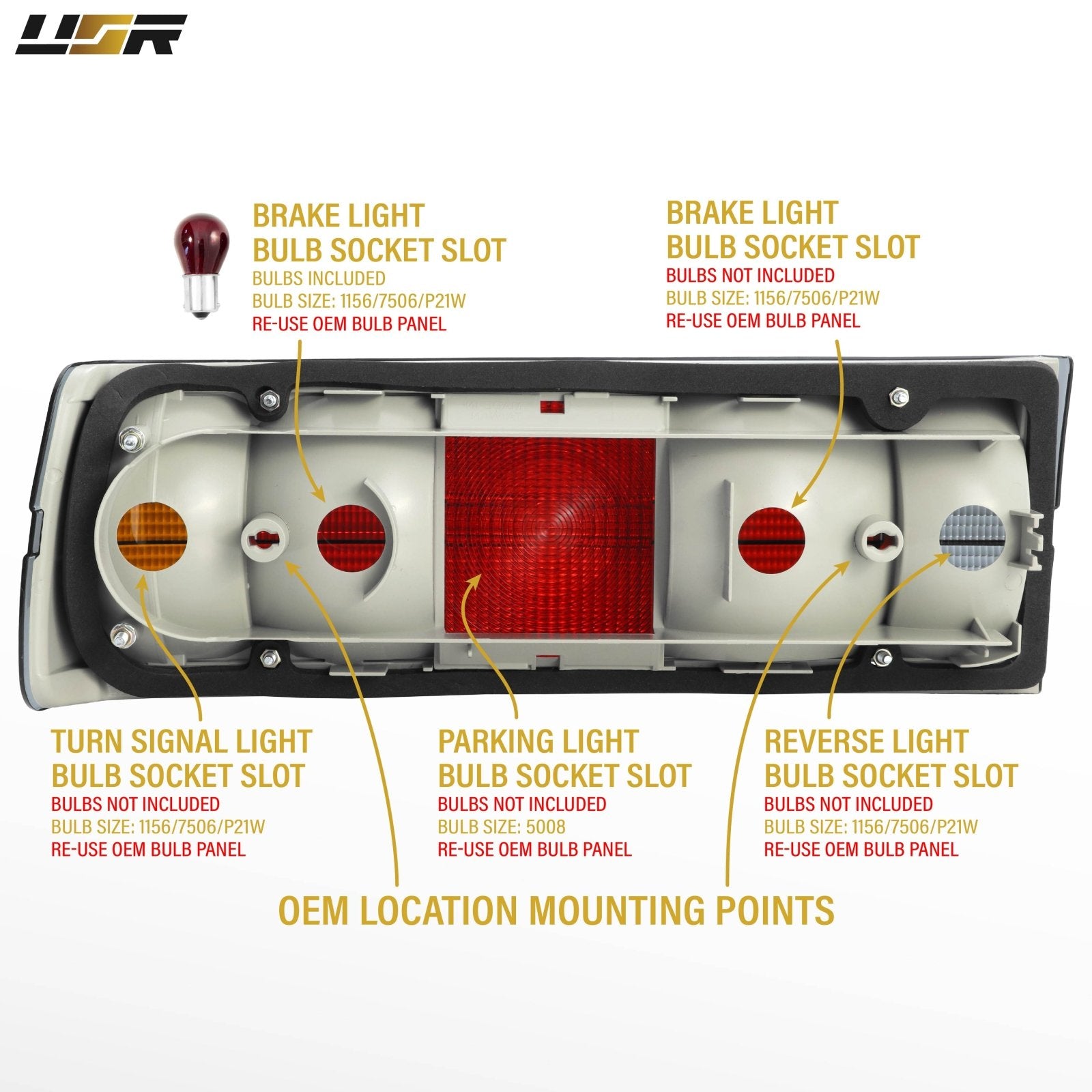 USR

BRAKE LIGHT
BULB SOCKET SLOT
BULBS INCLUDED
BULB SIZE: 1156/7506/P21W
RE-USE OEM BULB PANEL

BRAKE LIGHT
BULB SOCKET SLOT
BULBS NOT INCLUDED
BULB SIZE: 1156/7506/P21W
RE-USE OEM BULB PANEL

TURN SIGNAL LIGHT
BULB SOCKET SLOT
BULBS NOT INCLUDED
BULB SIZE: 1156/7506/P21W
RE-USE OEM BULB PANEL

PARKING LIGHT
BULB SOCKET SLOT
BULBS NOT INCLUDED
BULB SIZE: 5008
RE-USE OEM BULB PANEL

REVERSE LIGHT
BULB SOCKET SLOT
BULBS NOT INCLUDED
BULB SIZE: 1156/7506/P21W
RE-USE OEM BULB PANEL

OEM LOCATION MOUNTING POINTS