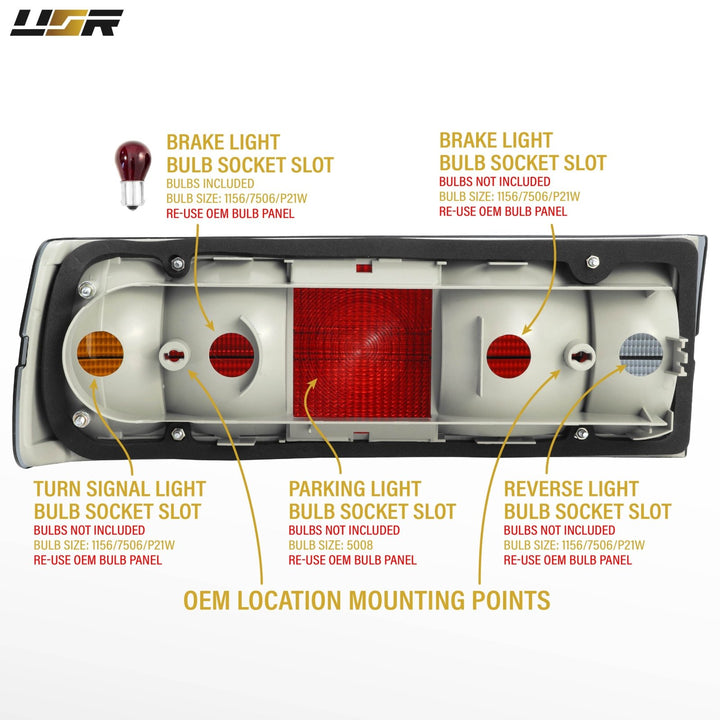 USR

BRAKE LIGHT
BULB SOCKET SLOT
BULBS INCLUDED
BULB SIZE: 1156/7506/P21W
RE-USE OEM BULB PANEL

BRAKE LIGHT
BULB SOCKET SLOT
BULBS NOT INCLUDED
BULB SIZE: 1156/7506/P21W
RE-USE OEM BULB PANEL

TURN SIGNAL LIGHT
BULB SOCKET SLOT
BULBS NOT INCLUDED
BULB SIZE: 1156/7506/P21W
RE-USE OEM BULB PANEL

PARKING LIGHT
BULB SOCKET SLOT
BULBS NOT INCLUDED
BULB SIZE: 5008
RE-USE OEM BULB PANEL

REVERSE LIGHT
BULB SOCKET SLOT
BULBS NOT INCLUDED
BULB SIZE: 1156/7506/P21W
RE-USE OEM BULB PANEL

OEM LOCATION MOUNTING POINTS