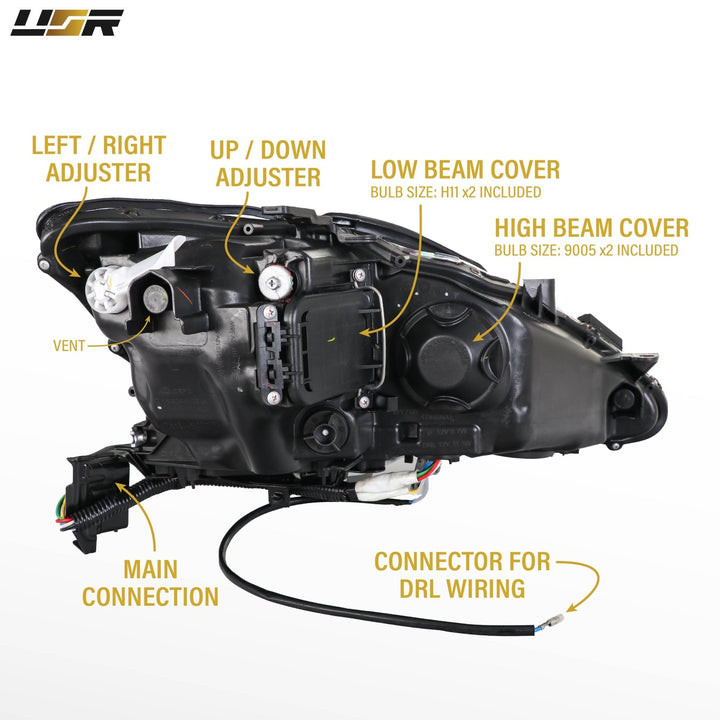 USR

LEFT / RIGHT ADJUSTER

UP / DOWN ADJUSTER

LOW BEAM COVER
BULB SIZE: H11 x2 INCLUDED

HIGH BEAM COVER
BULB SIZE: 9005 x2 INCLUDED

VENT

MAIN CONNECTION

CONNECTOR FOR DRL WIRING