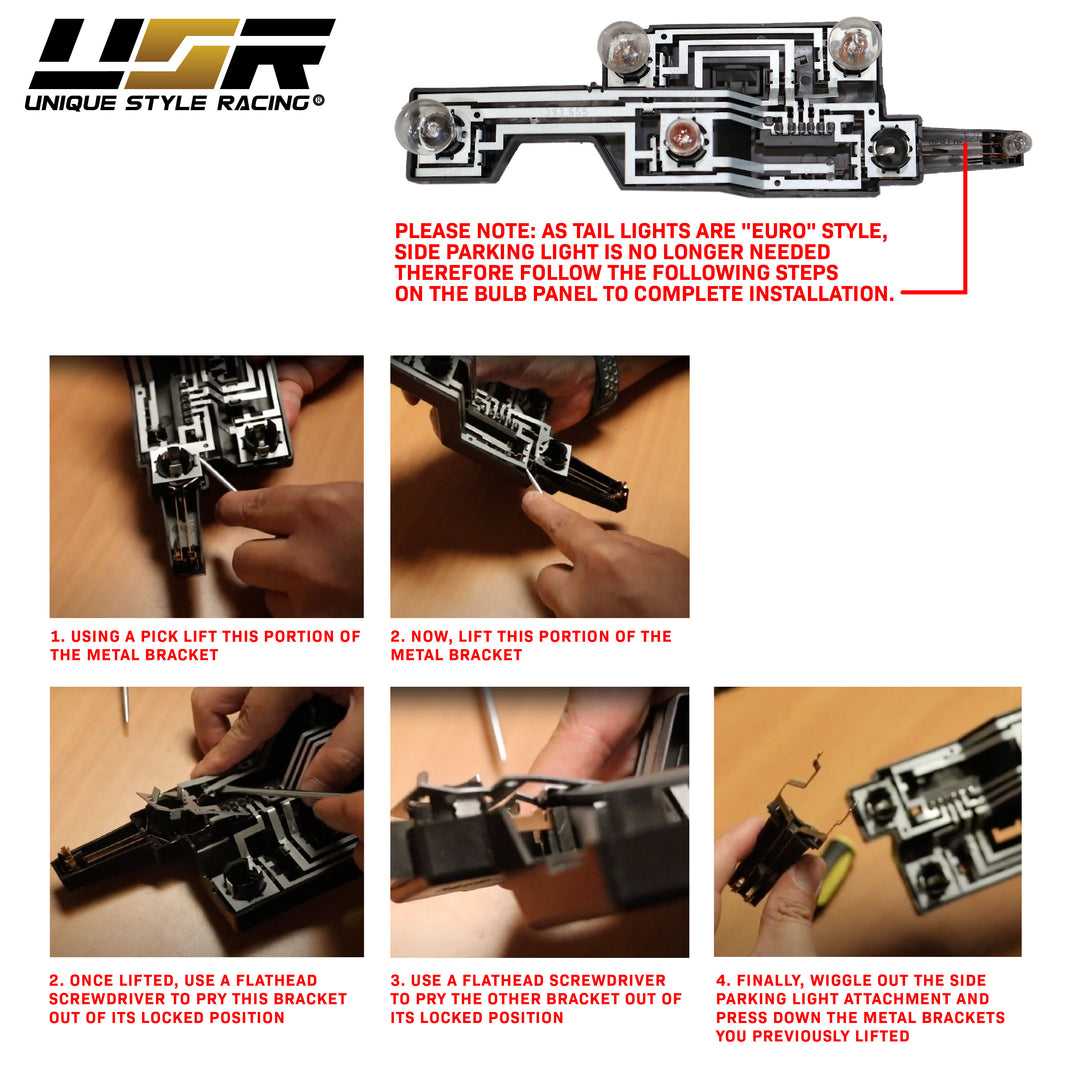 USR
UNIQUE STYLE RACING®

PLEASE NOTE: AS TAIL LIGHTS ARE "EURO" STYLE, SIDE PARKING LIGHT IS NO LONGER NEEDED THEREFORE FOLLOW THE FOLLOWING STEPS ON THE BULB PANEL TO COMPLETE INSTALLATION.

1. USING A PICK LIFT THIS PORTION OF THE METAL BRACKET

2. NOW, LIFT THIS PORTION OF THE METAL BRACKET

2. ONCE LIFTED, USE A FLATHEAD SCREWDRIVER TO PRY THIS BRACKET OUT OF ITS LOCKED POSITION

3. USE A FLATHEAD SCREWDRIVER TO PRY THE OTHER BRACKET OUT OF ITS LOCKED POSITION

4. FINALLY, WIGGLE OUT THE SIDE PARKING LIGHT ATTACHMENT AND PRESS DOWN THE METAL BRACKETS YOU PREVIOUSLY LIFTED