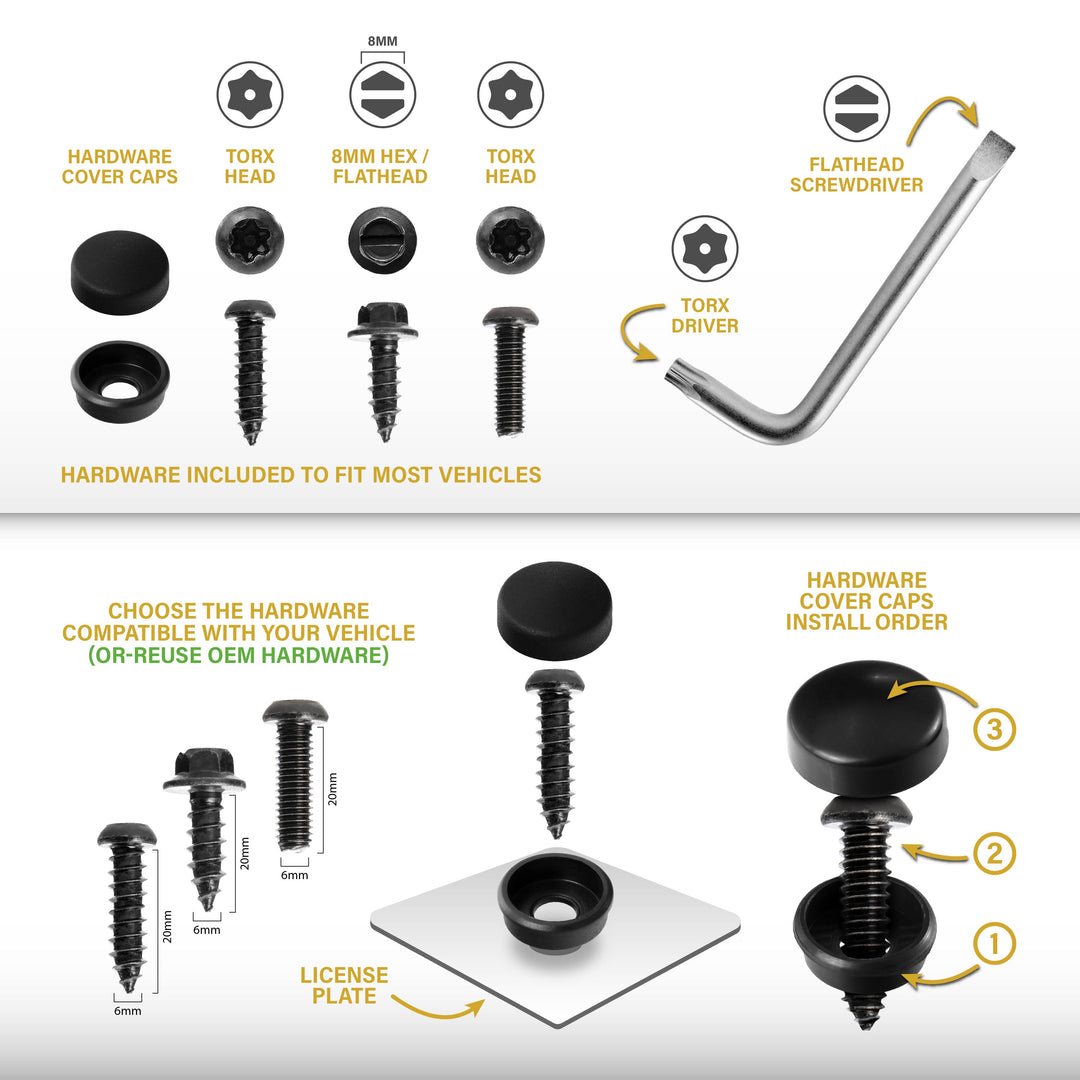 8MM

HARDWARE COVER CAPS

TORX HEAD

8MM HEX / FLATHEAD

TORX HEAD

FLATHEAD SCREWDRIVER

TORX DRIVER

HARDWARE INCLUDED TO FIT MOST VEHICLES

CHOOSE THE HARDWARE COMPATIBLE WITH YOUR VEHICLE (OR-REUSE OEM HARDWARE)

20mm

6mm

20mm

6mm

20mm

6mm

LICENSE PLATE

HARDWARE COVER CAPS INSTALL ORDER

3

2

1