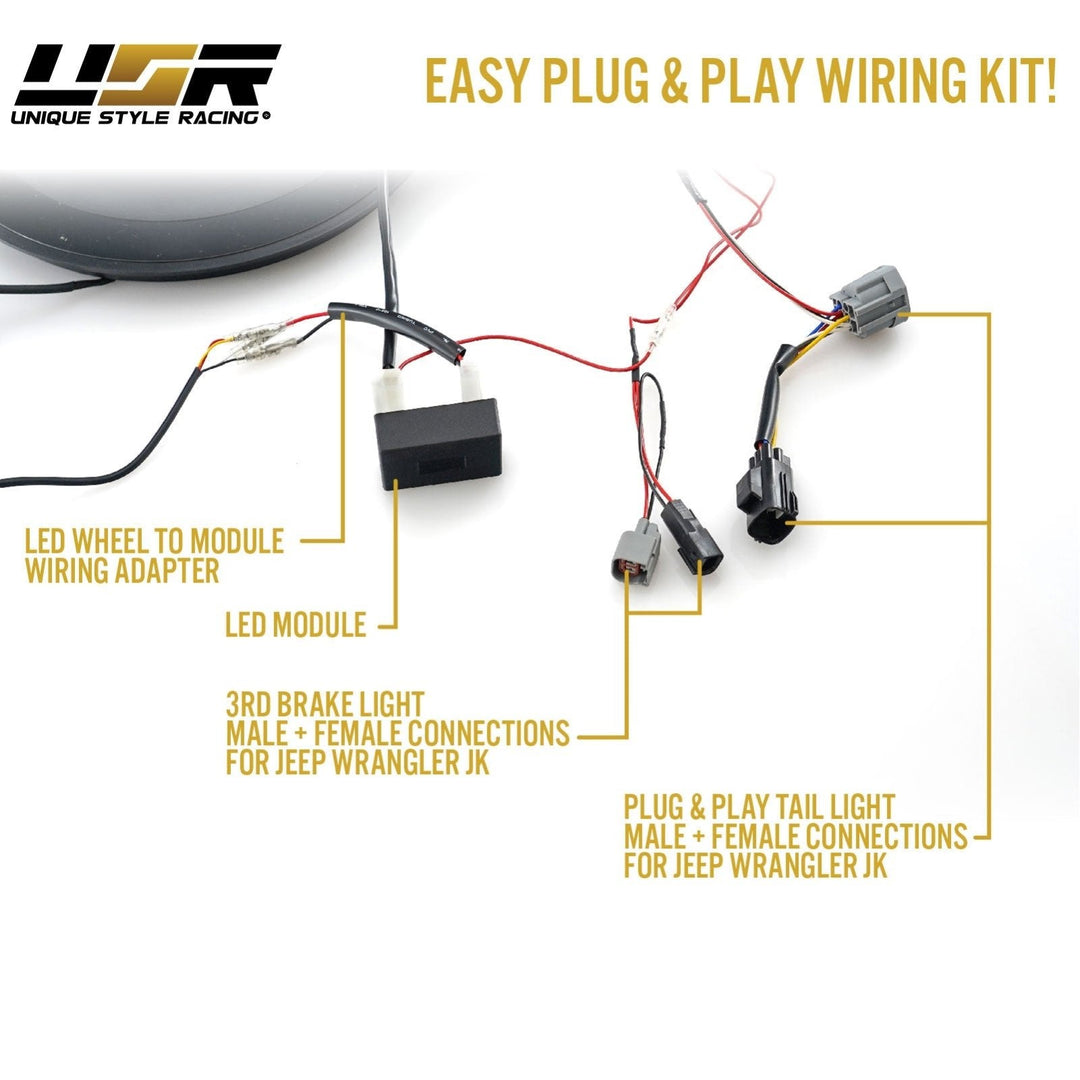 USR
UNIQUE STYLE RACING®

EASY PLUG & PLAY WIRING KIT!

LED WHEEL TO MODULE WIRING ADAPTER

LED MODULE

3RD BRAKE LIGHT MALE + FEMALE CONNECTIONS FOR JEEP WRANGLER JK

PLUG & PLAY TAIL LIGHT MALE + FEMALE CONNECTIONS FOR JEEP WRANGLER JK