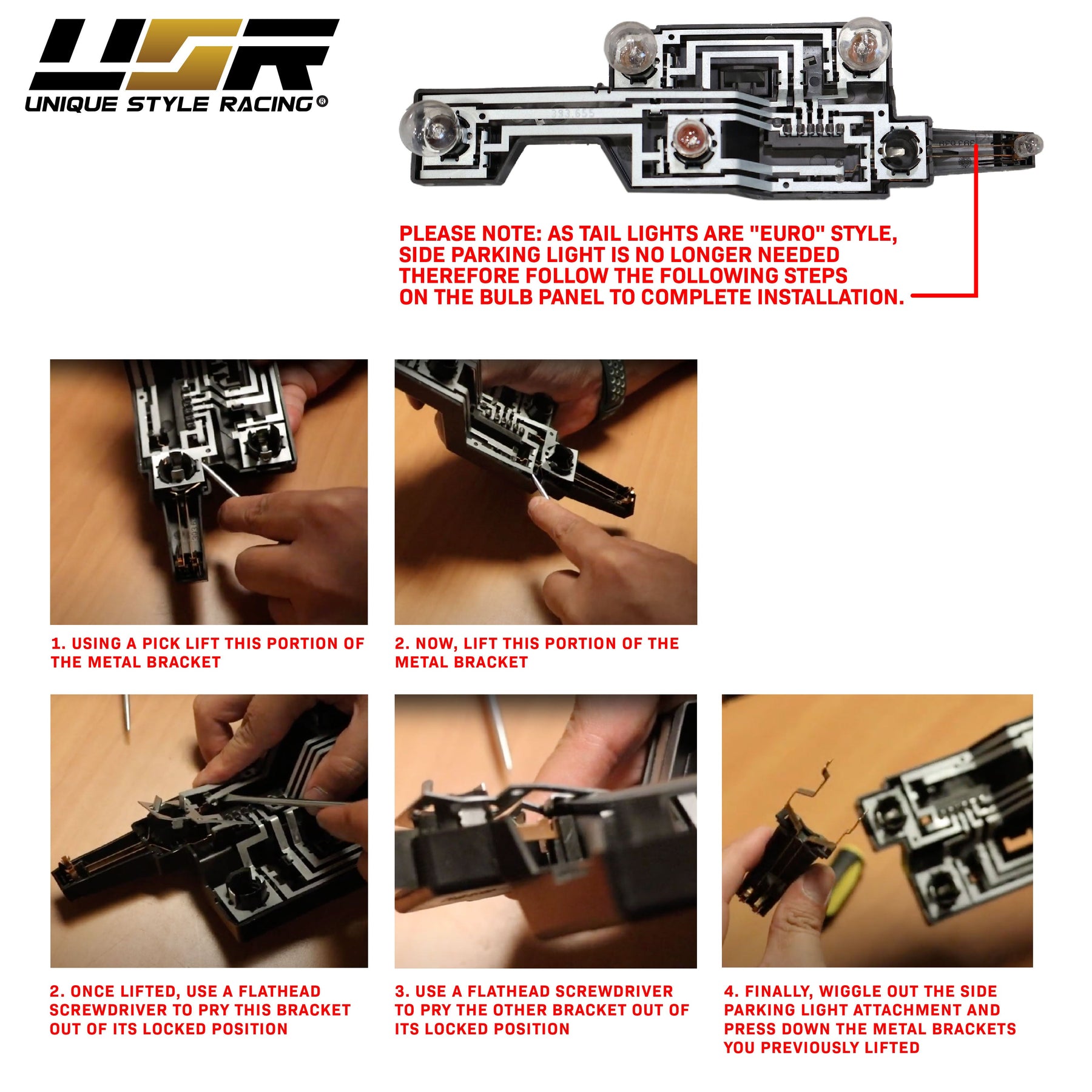 USR
UNIQUE STYLE RACING®

PLEASE NOTE: AS TAIL LIGHTS ARE "EURO" STYLE, SIDE PARKING LIGHT IS NO LONGER NEEDED THEREFORE FOLLOW THE FOLLOWING STEPS ON THE BULB PANEL TO COMPLETE INSTALLATION.

1. USING A PICK LIFT THIS PORTION OF THE METAL BRACKET

2. NOW, LIFT THIS PORTION OF THE METAL BRACKET

2. ONCE LIFTED, USE A FLATHEAD SCREWDRIVER TO PRY THIS BRACKET OUT OF ITS LOCKED POSITION

3. USE A FLATHEAD SCREWDRIVER TO PRY THE OTHER BRACKET OUT OF ITS LOCKED POSITION

4. FINALLY, WIGGLE OUT THE SIDE PARKING LIGHT ATTACHMENT AND PRESS DOWN THE METAL BRACKETS YOU PREVIOUSLY LIFTED