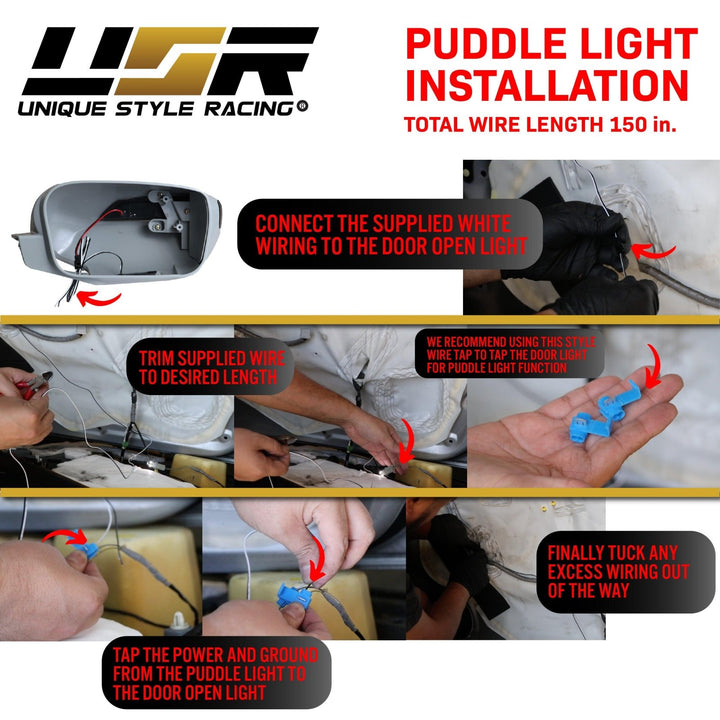 USR
UNIQUE STYLE RACING®

PUDDLE LIGHT INSTALLATION
TOTAL WIRE LENGTH 150 in.

CONNECT THE SUPPLIED WHITE WIRING TO THE DOOR OPEN LIGHT

TRIM SUPPLIED WIRE TO DESIRED LENGTH

WE RECOMMEND USING THIS STYLE WIRE TAP TO TAP THE DOOR LIGHT FOR PUDDLE LIGHT FUNCTION

FINALLY TUCK ANY EXCESS WIRING OUT OF THE WAY

TAP THE POWER AND GROUND FROM THE PUDDLE LIGHT TO THE DOOR OPEN LIGHT