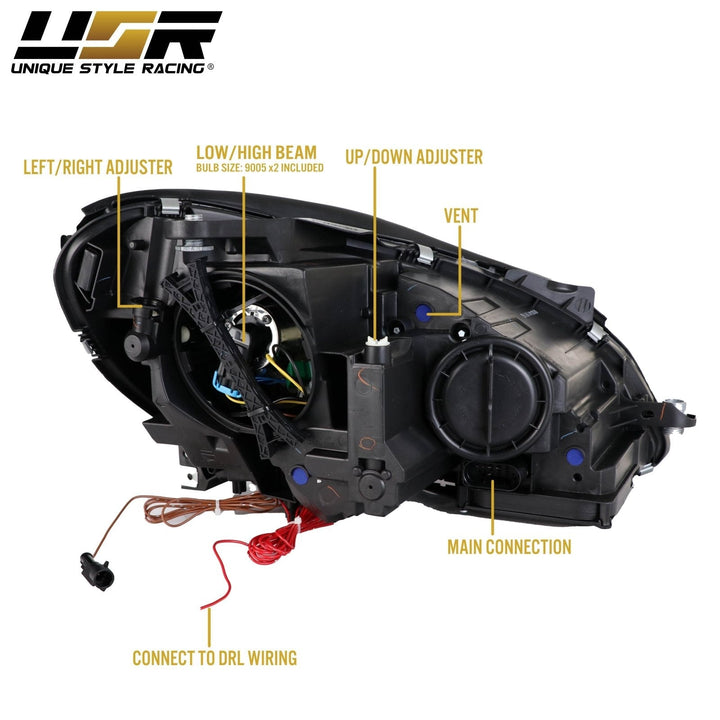 USR
UNIQUE STYLE RACING®

LEFT/RIGHT ADJUSTER

LOW/HIGH BEAM
BULB SIZE: 9005 x2 INCLUDED

UP/DOWN ADJUSTER

VENT

MAIN CONNECTION

CONNECT TO DRL WIRING