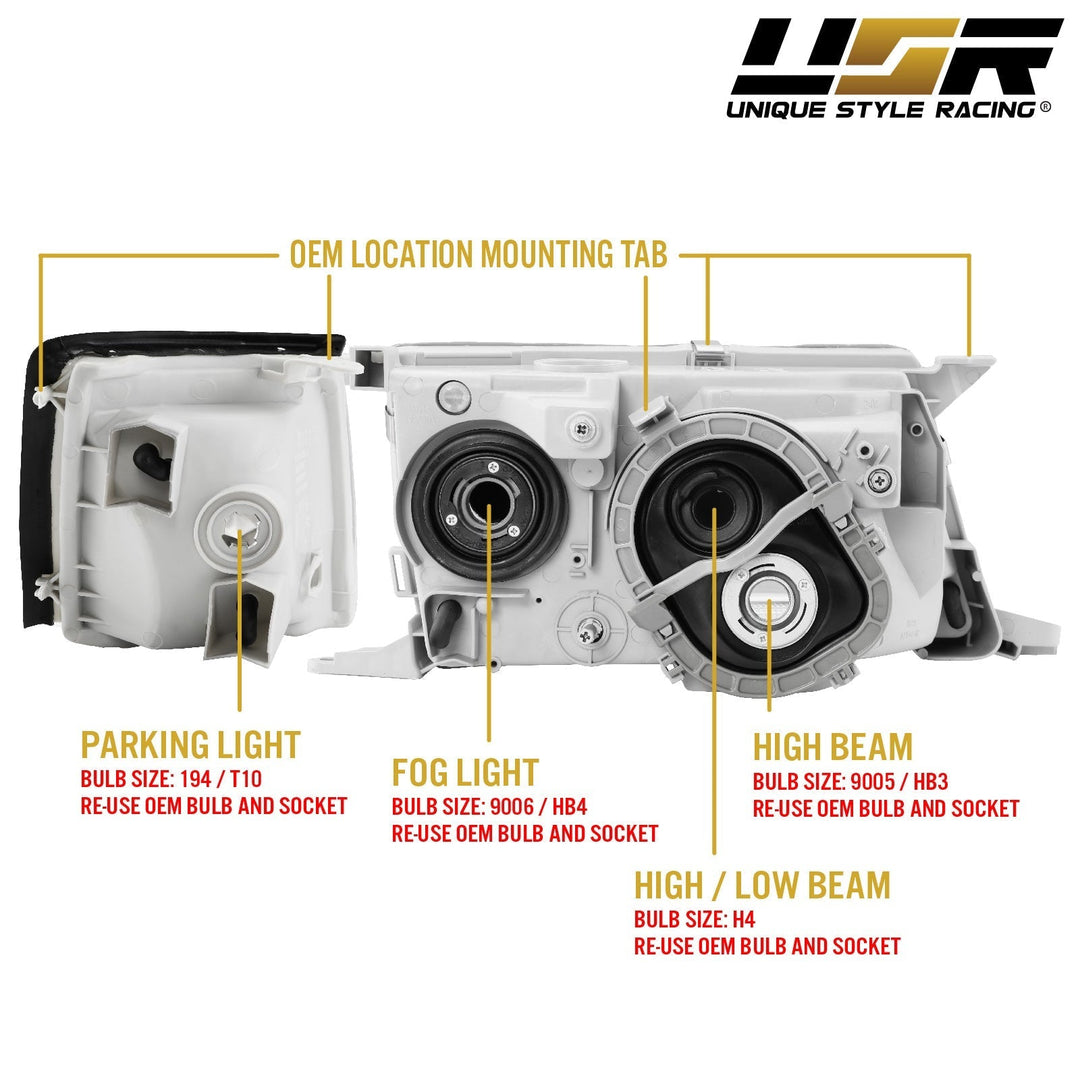 USR
UNIQUE STYLE RACING®

OEM LOCATION MOUNTING TAB

PARKING LIGHT
BULB SIZE: 194 / T10
RE-USE OEM BULB AND SOCKET

FOG LIGHT
BULB SIZE: 9006 / HB4
RE-USE OEM BULB AND SOCKET

HIGH BEAM
BULB SIZE: 9005 / HB3
RE-USE OEM BULB AND SOCKET

HIGH / LOW BEAM
BULB SIZE: H4
RE-USE OEM BULB AND SOCKET