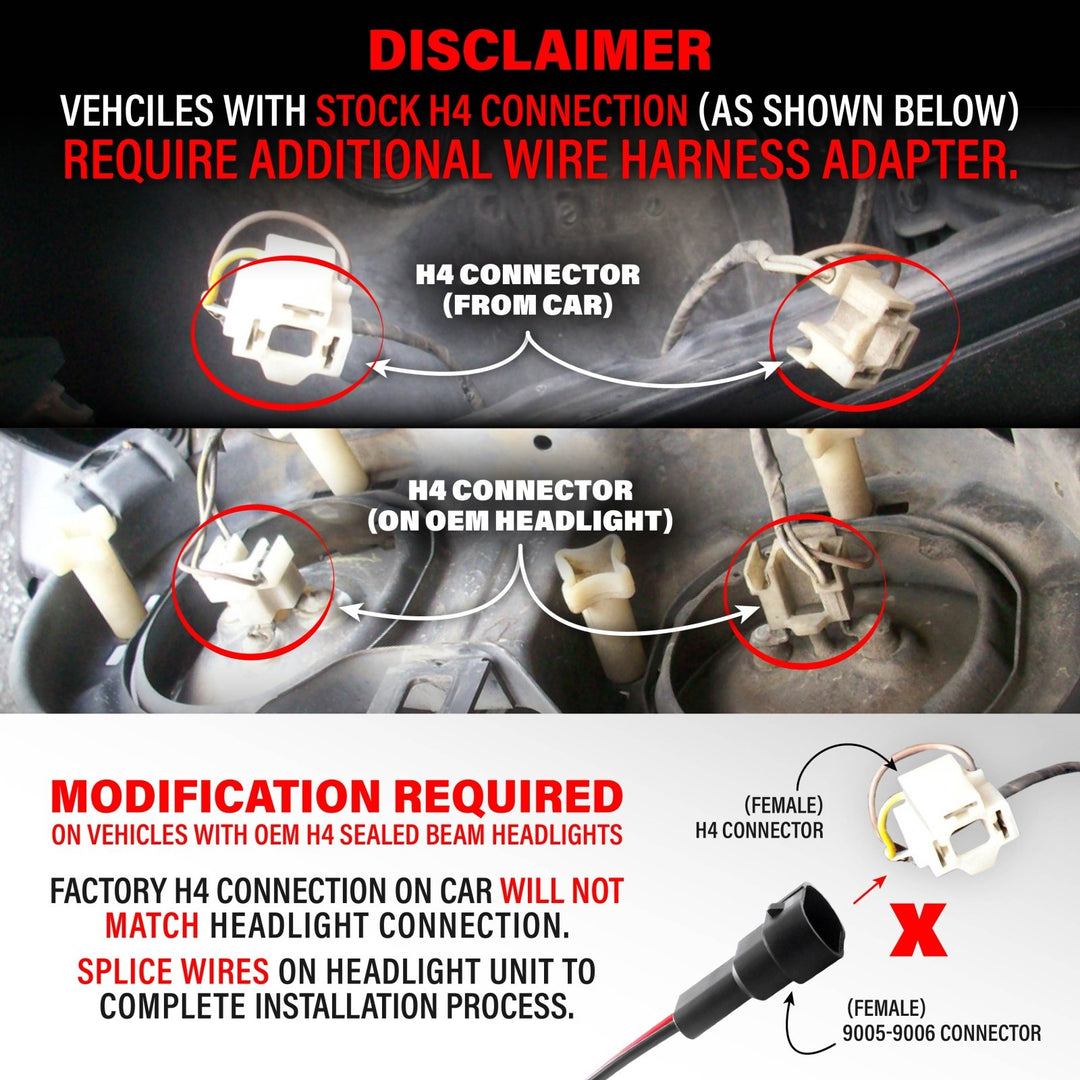 DISCLAIMER
VEHCILES WITH STOCK H4 CONNECTION (AS SHOWN BELOW) REQUIRE ADDITIONAL WIRE HARNESS ADAPTER.

H4 CONNECTOR (FROM CAR)

H4 CONNECTOR (ON OEM HEADLIGHT)

MODIFICATION REQUIRED
ON VEHICLES WITH OEM H4 SEALED BEAM HEADLIGHTS

FACTORY H4 CONNECTION ON CAR WILL NOT MATCH HEADLIGHT CONNECTION.

SPLICE WIRES ON HEADLIGHT UNIT TO COMPLETE INSTALLATION PROCESS.

(FEMALE)
H4 CONNECTOR

X

(FEMALE)
9005-9006 CONNECTOR